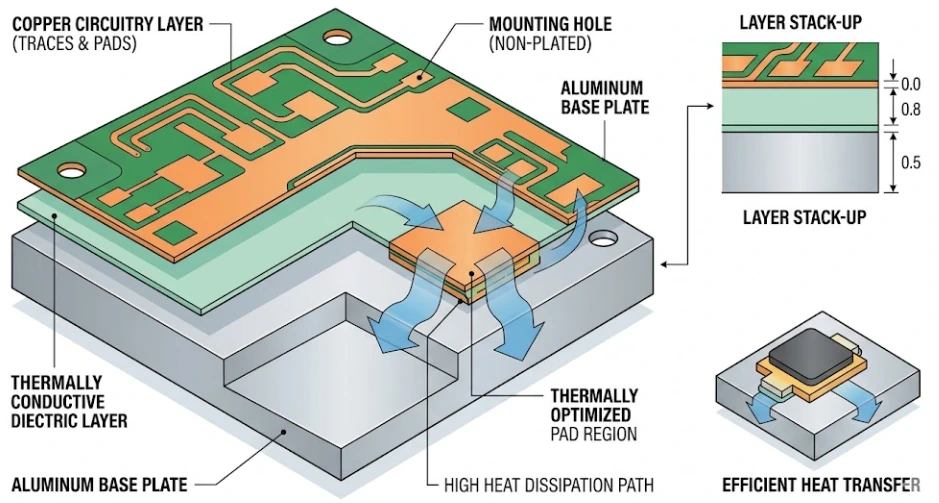 COPPER CIRCUITRY LAYER
(TRACES & PADS)

MOUNTING HOLE
(NON-PLATED)

ALUMINUM
BASE PLATE

LAYER STACK-UP

0.0

0.8

0.5

LAYER STACK-UP

THERMALLY
CONDUCTIVE
DIECTRIC LAYER

THERMALLY
OPTIMIZED
PAD REGION

ALUMINUM BASE PLATE

HIGH HEAT DISSIPATION PATH

EFFICIENT HEAT TRANSFER