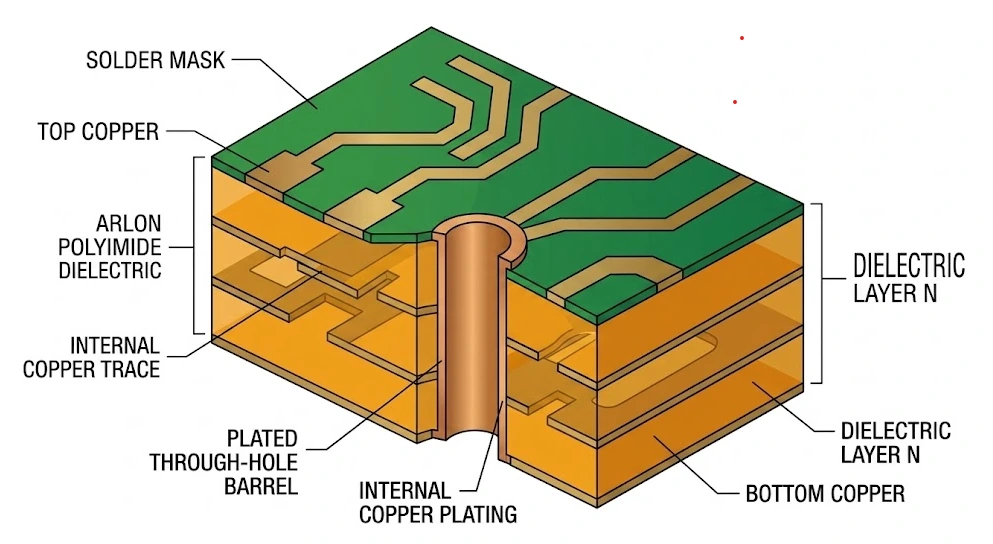 SOLDER MASK

TOP COPPER

ARLON POLYIMIDE DIELECTRIC

INTERNAL COPPER TRACE

PLATED THROUGH-HOLE BARREL

INTERNAL COPPER PLATING

DIELECTRIC LAYER N

DIELECTRIC LAYER N

BOTTOM COPPER